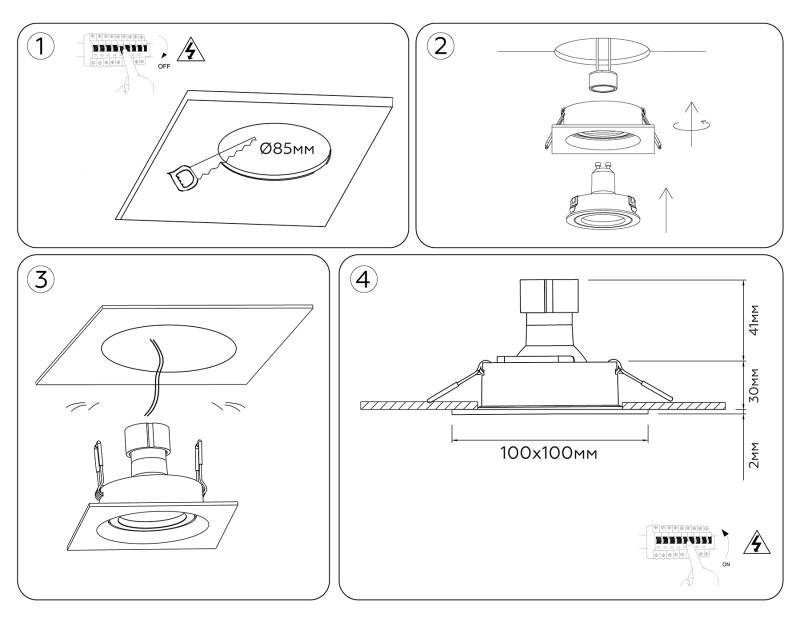 1

OFF

Ø85мм

2

3

4

41мм

30мм

2мм

100x100мм

ON