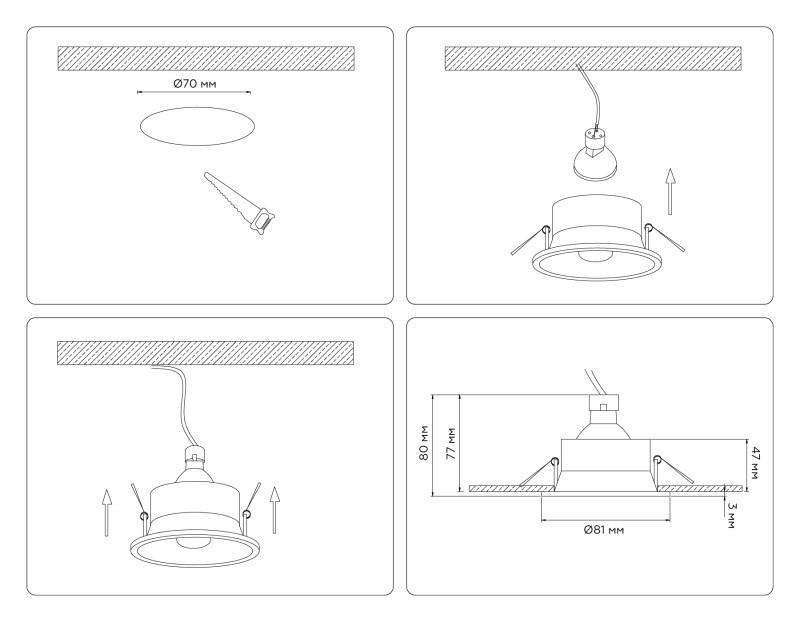 Ø70 мм

80 мм
77 мм
47 мм
3 мм
Ø81 мм