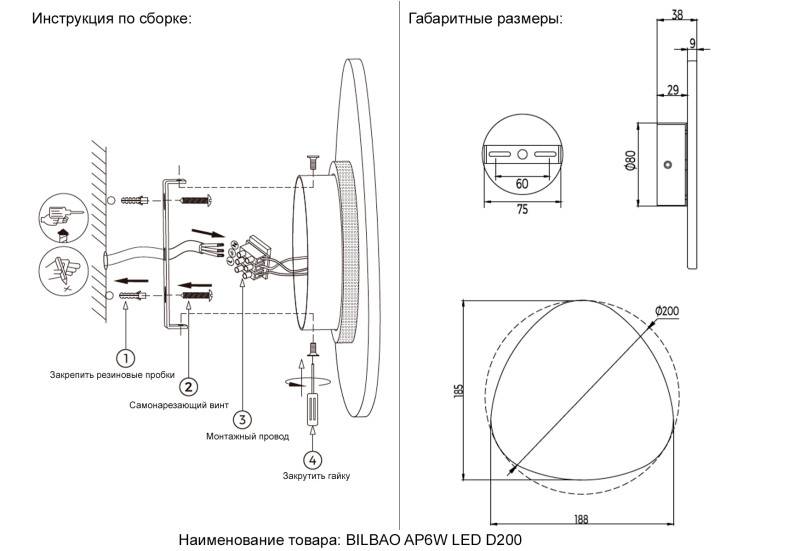 Инструкция по сборке:

1
Закрепить резиновые пробки

2
Самонарезающий винт

3
Монтажный провод

4
Закрутить гайку

Габаритные размеры:

38
9
29
Ø80
60
75
Ø200
185
188

Наименование товара: BILBAO AP6W LED D200