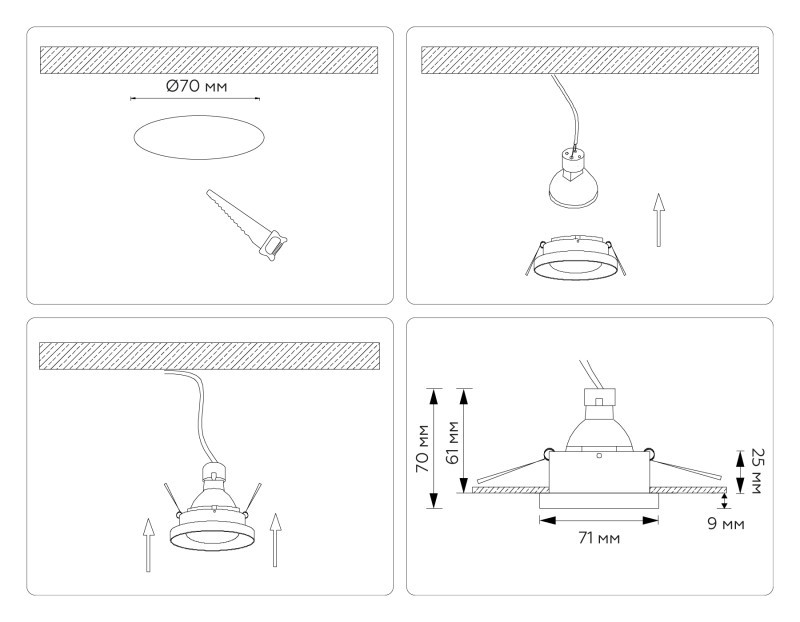 Ø70 мм

70 мм
61 мм
25 мм
9 мм
71 мм