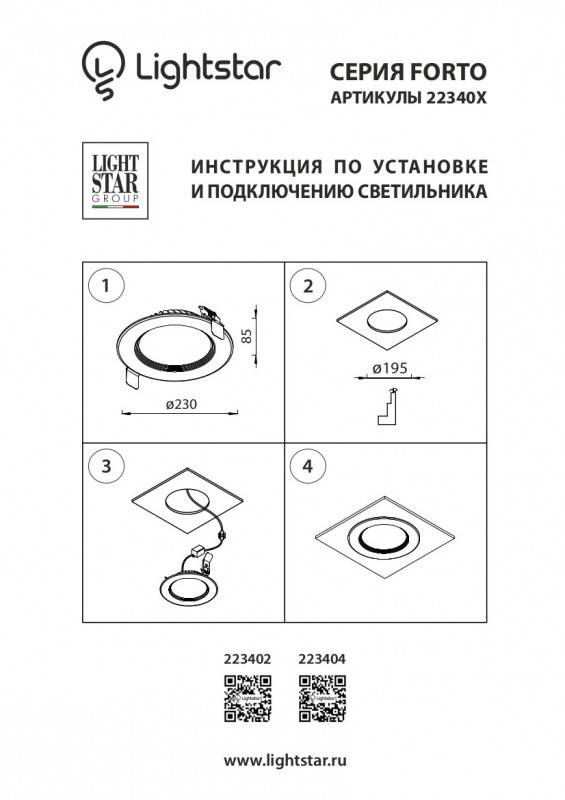 Lightstar

СЕРИЯ FORTO
АРТИКУЛЫ 22340X

LIGHT STAR GROUP

ИНСТРУКЦИЯ ПО УСТАНОВКЕ
И ПОДКЛЮЧЕНИЮ СВЕТИЛЬНИКА

1

85

ø230

2

ø195

3

4

223402

223404

www.lightstar.ru