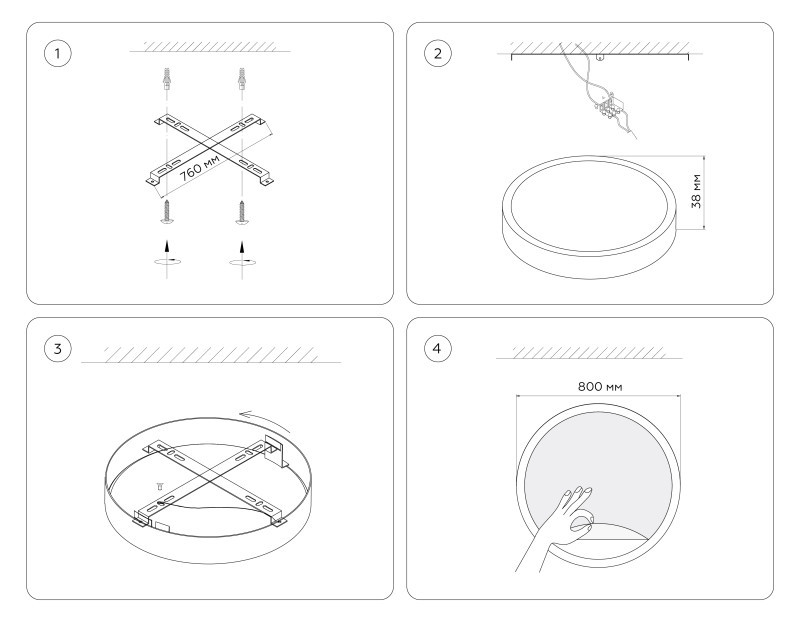 1

760 мм

2

38 мм

3

4

800 мм