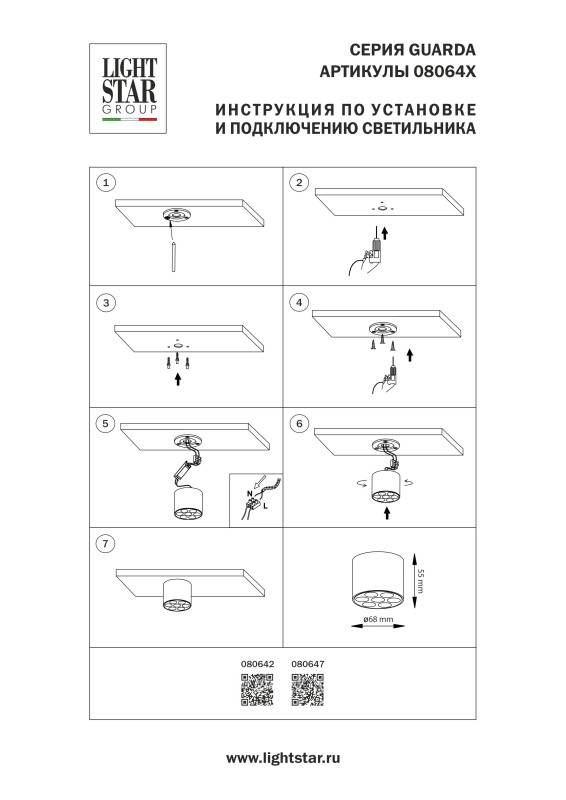 LIGHT STAR GROUP

СЕРИЯ GUARDA
АРТИКУЛЫ 08064X

ИНСТРУКЦИЯ ПО УСТАНОВКЕ
И ПОДКЛЮЧЕНИЮ СВЕТИЛЬНИКА

1

2

3

4

5

N
L

6

7

55 mm
ø68 mm

080642 080647

www.lightstar.ru