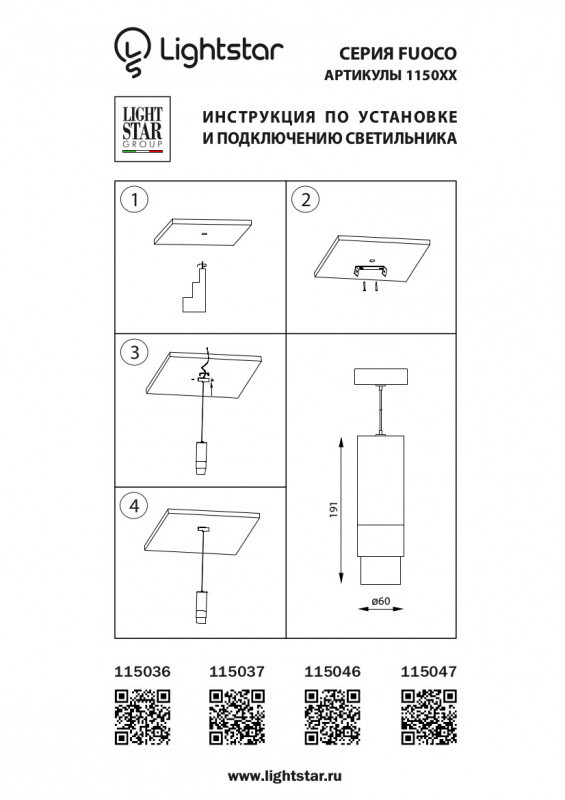 Lightstar

СЕРИЯ FUOCO
АРТИКУЛЫ 1150XX

LIGHT STAR GROUP

ИНСТРУКЦИЯ ПО УСТАНОВКЕ
И ПОДКЛЮЧЕНИЮ СВЕТИЛЬНИКА

1

2

3

4

191

ø60

115036 115037 115046 115047

www.lightstar.ru