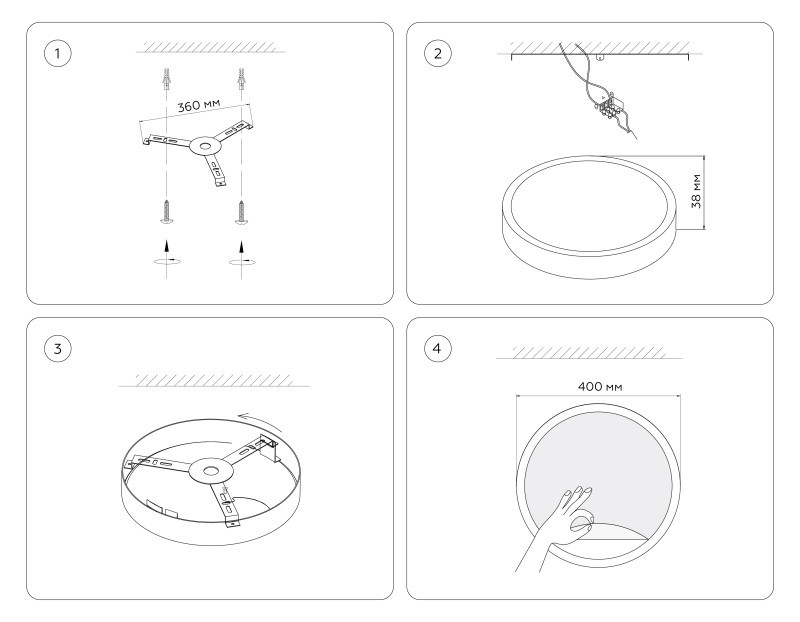 1

360 мм

2

38 мм

3

4

400 мм