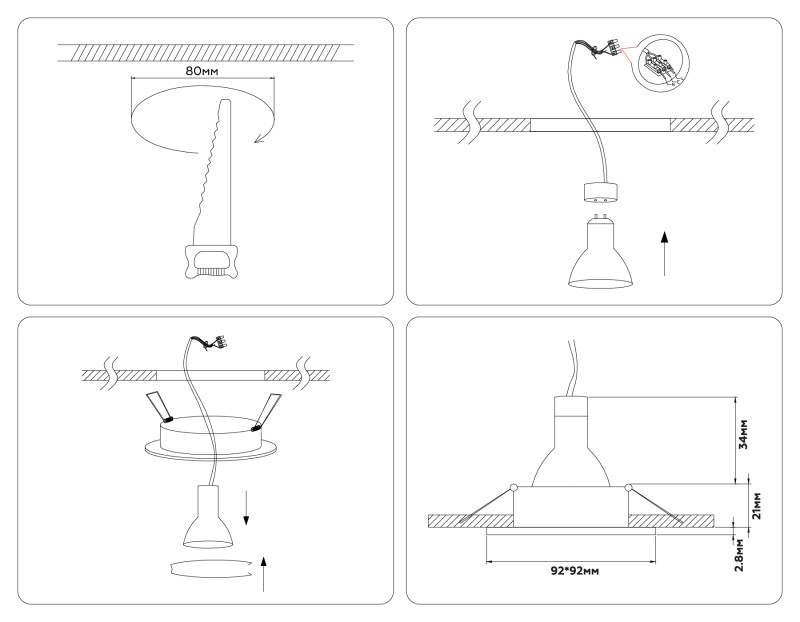 80мм

34мм

21мм

2.8мм

92*92мм