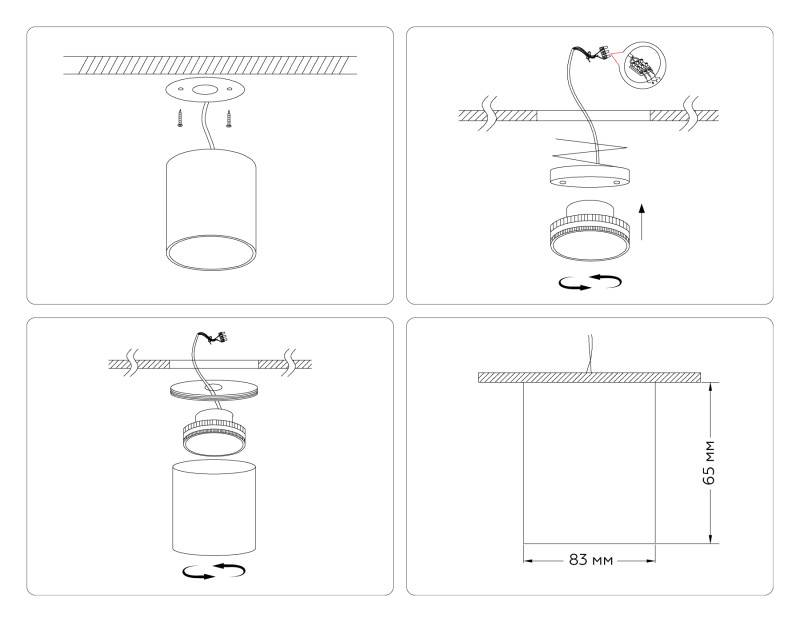 65 мм

83 мм