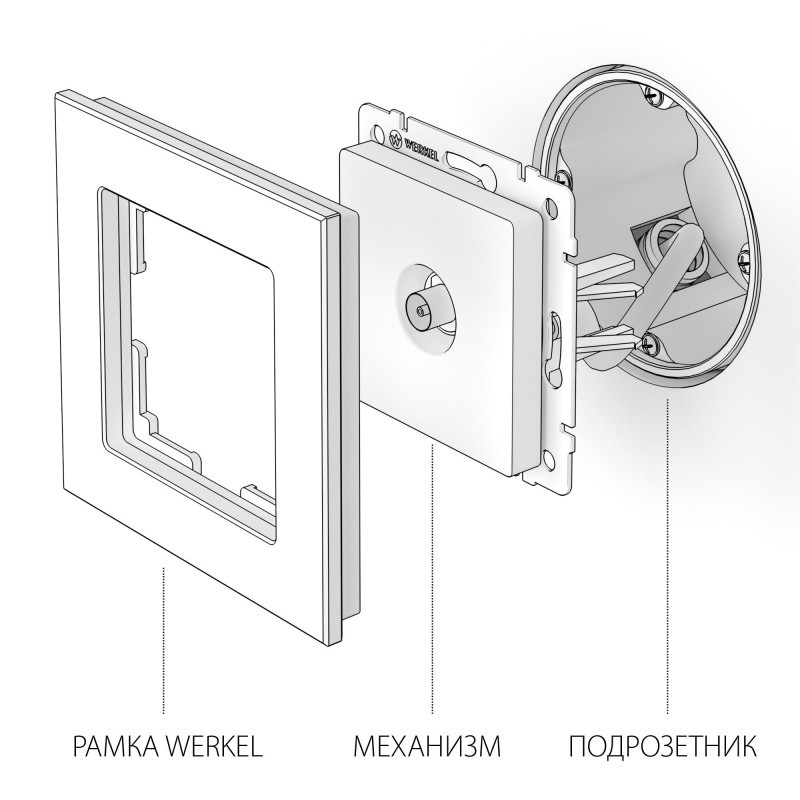 WERKEL

РАМКА WERKEL

МЕХАНИЗМ

ПОДРОЗЕТНИК