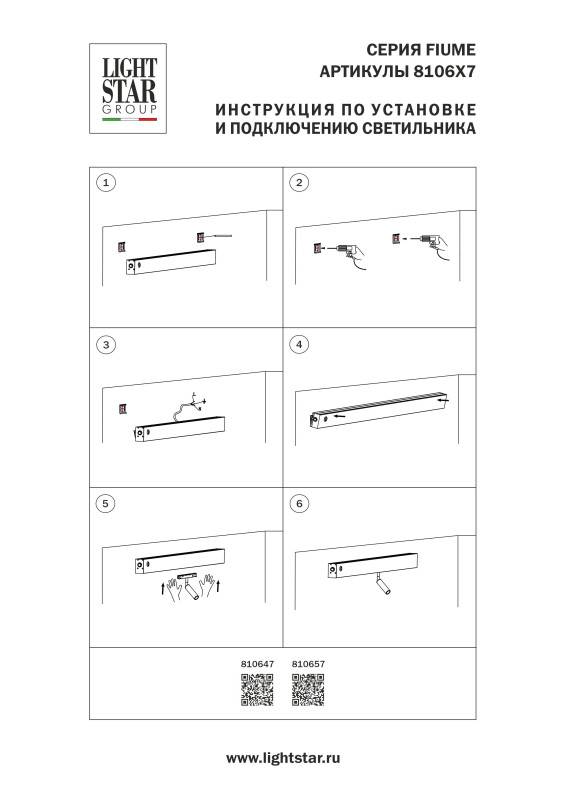 LIGHT STAR GROUP

СЕРИЯ FIUME
АРТИКУЛЫ 8106X7

ИНСТРУКЦИЯ ПО УСТАНОВКЕ
И ПОДКЛЮЧЕНИЮ СВЕТИЛЬНИКА

1

2

3

4

5

6

810647 810657

www.lightstar.ru