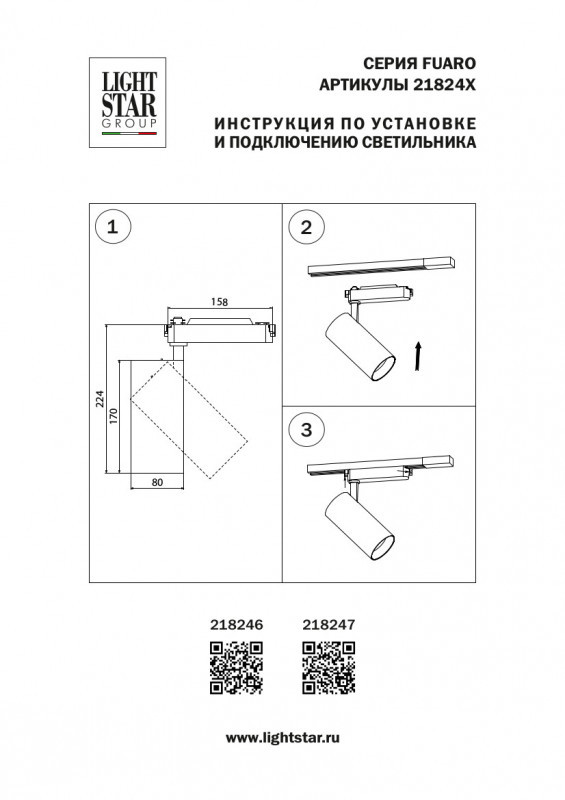 LIGHT STAR GROUP

СЕРИЯ FUARO
АРТИКУЛЫ 21824X

ИНСТРУКЦИЯ ПО УСТАНОВКЕ
И ПОДКЛЮЧЕНИЮ СВЕТИЛЬНИКА

1

158

224

170

80

2

3

218246

218247

www.lightstar.ru