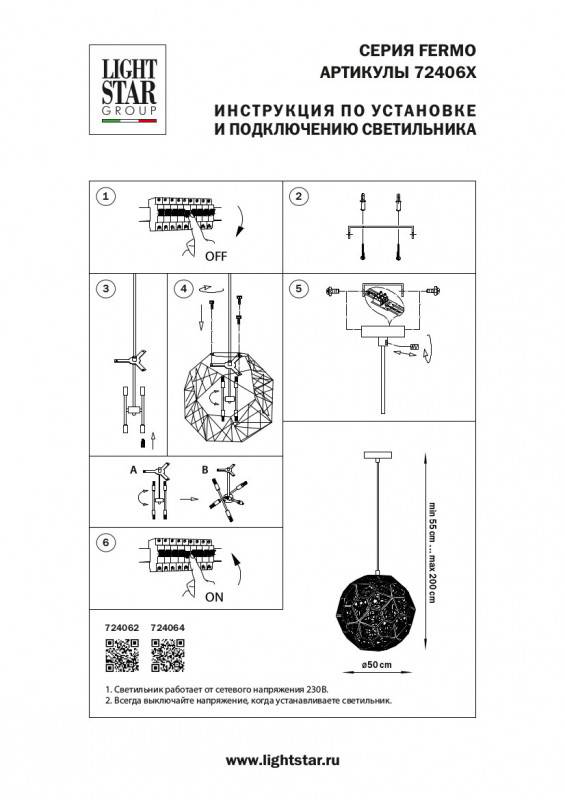 LIGHT STAR GROUP

СЕРИЯ FERMO
АРТИКУЛЫ 72406X

ИНСТРУКЦИЯ ПО УСТАНОВКЕ
И ПОДКЛЮЧЕНИЮ СВЕТИЛЬНИКА

1

OFF

2

3

4

5

A

B

6

ON

min 55 cm ... max 200 cm

ø50 cm

724062 724064

1. Светильник работает от сетевого напряжения 230В.
2. Всегда выключайте напряжение, когда устанавливаете светильник.

www.lightstar.ru