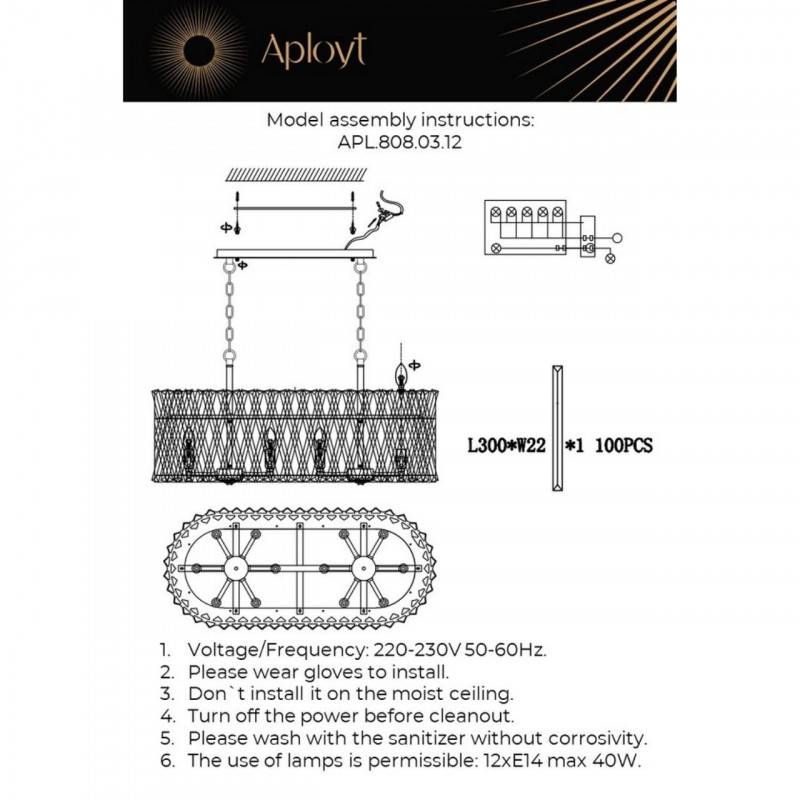 Aployt

Model assembly instructions:
APL.808.03.12

L300*W22 *1 100PCS

1. Voltage/Frequency: 220-230V 50-60Hz.
2. Please wear gloves to install.
3. Don`t install it on the moist ceiling.
4. Turn off the power before cleanout.
5. Please wash with the sanitizer without corrosivity.
6. The use of lamps is permissible: 12xE14 max 40W.