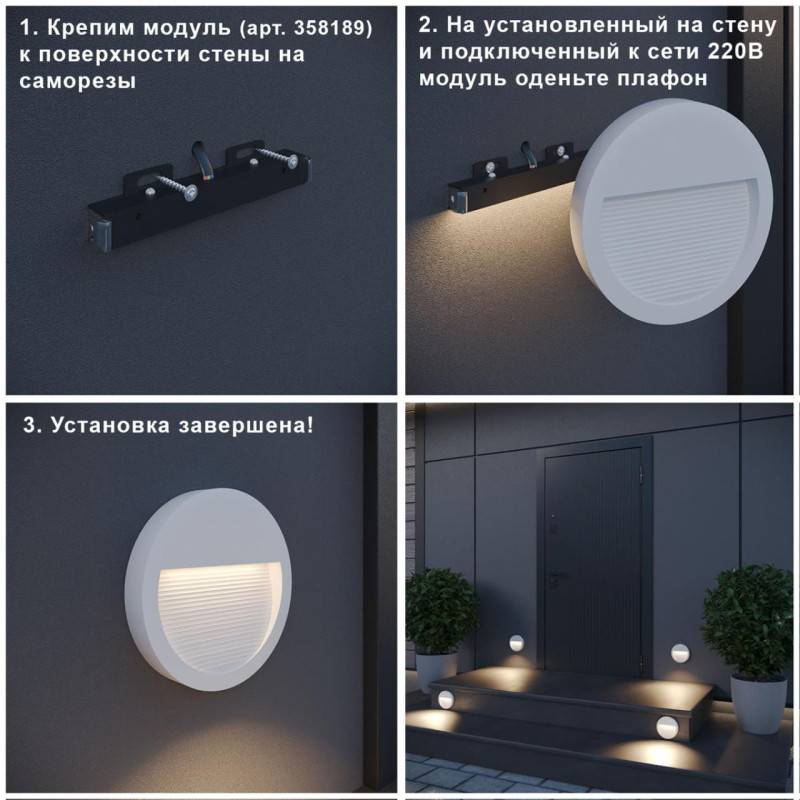 1. Крепим модуль (арт. 358189) к поверхности стены на саморезы

2. На установленный на стену и подключенный к сети 220В модуль оденьте плафон

3. Установка завершена!