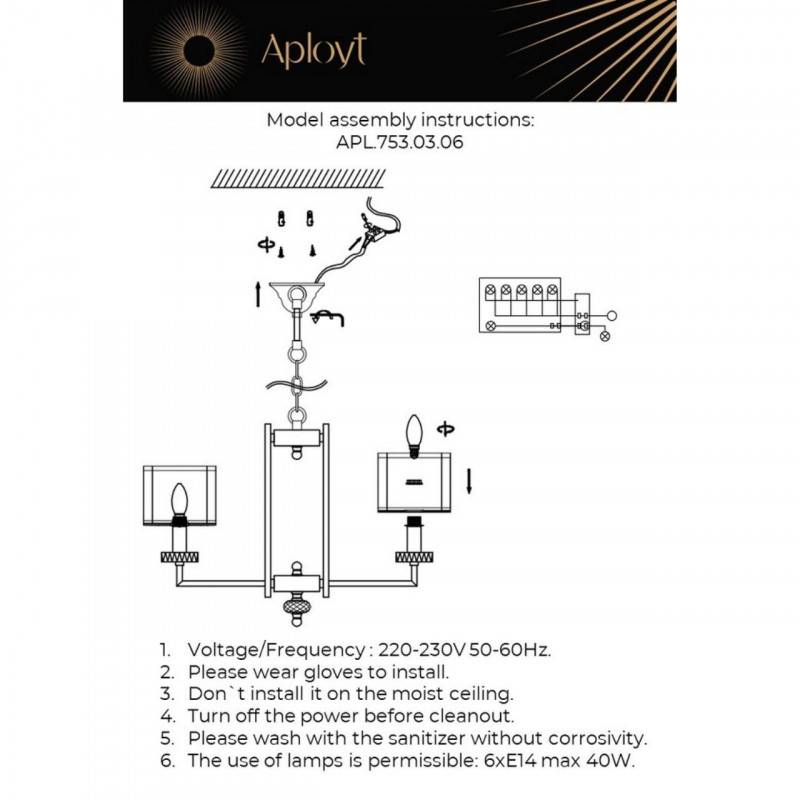 Aployt

Model assembly instructions:
APL.753.03.06

1. Voltage/Frequency : 220-230V 50-60Hz.
2. Please wear gloves to install.
3. Don`t install it on the moist ceiling.
4. Turn off the power before cleanout.
5. Please wash with the sanitizer without corrosivity.
6. The use of lamps is permissible: 6xE14 max 40W.