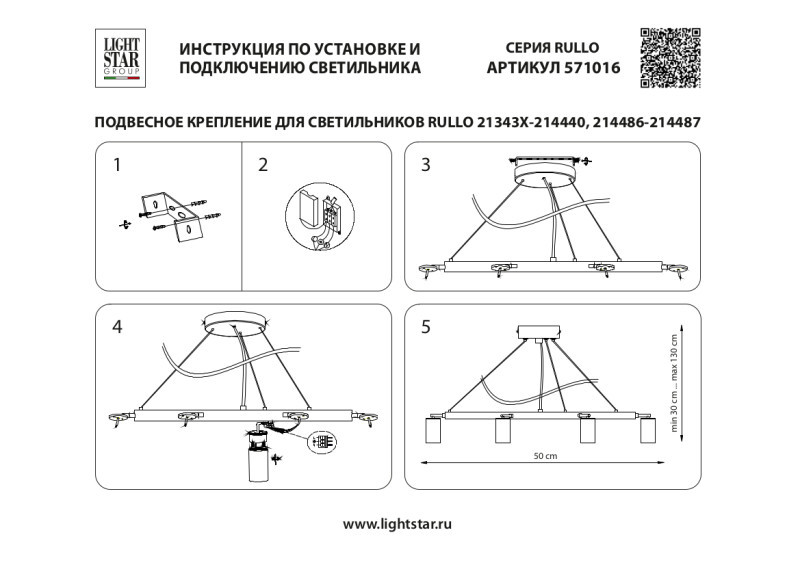 LIGHT STAR GROUP

ИНСТРУКЦИЯ ПО УСТАНОВКЕ И ПОДКЛЮЧЕНИЮ СВЕТИЛЬНИКА

СЕРИЯ RULLO
АРТИКУЛ 571016

ПОДВЕСНОЕ КРЕПЛЕНИЕ ДЛЯ СВЕТИЛЬНИКОВ RULLO 21343X-214440, 214486-214487

1

2

3

4

5

min 30 cm ... max 130 cm

50 cm

www.lightstar.ru