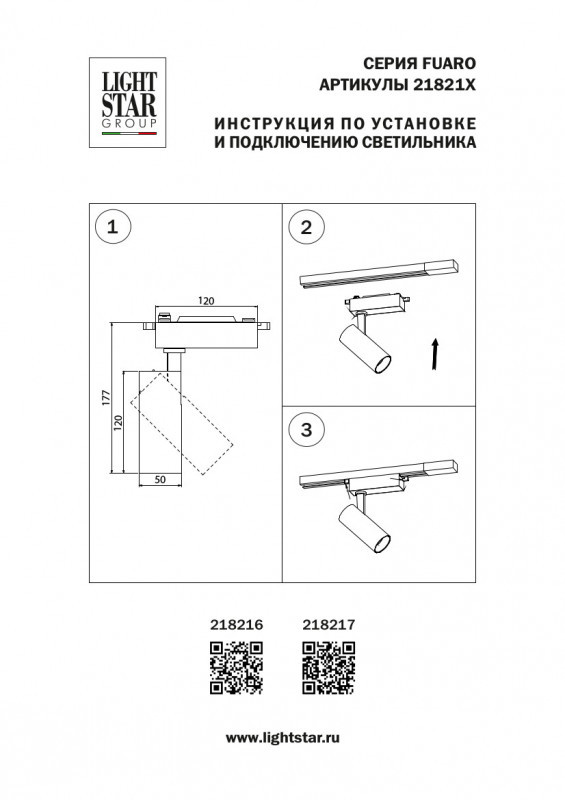 LIGHT STAR GROUP

СЕРИЯ FUARO
АРТИКУЛЫ 21821X

ИНСТРУКЦИЯ ПО УСТАНОВКЕ
И ПОДКЛЮЧЕНИЮ СВЕТИЛЬНИКА

1

120

177

120

50

2

3

218216 218217

www.lightstar.ru