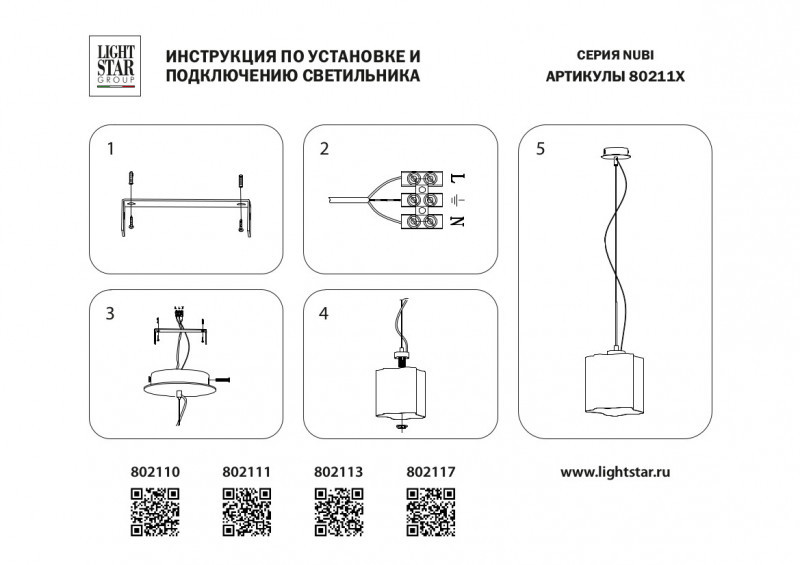 LIGHT STAR GROUP

ИНСТРУКЦИЯ ПО УСТАНОВКЕ И ПОДКЛЮЧЕНИЮ СВЕТИЛЬНИКА

СЕРИЯ NUBI
АРТИКУЛЫ 80211X

1

2

L
N

3

4

5

802110 802111 802113 802117

www.lightstar.ru