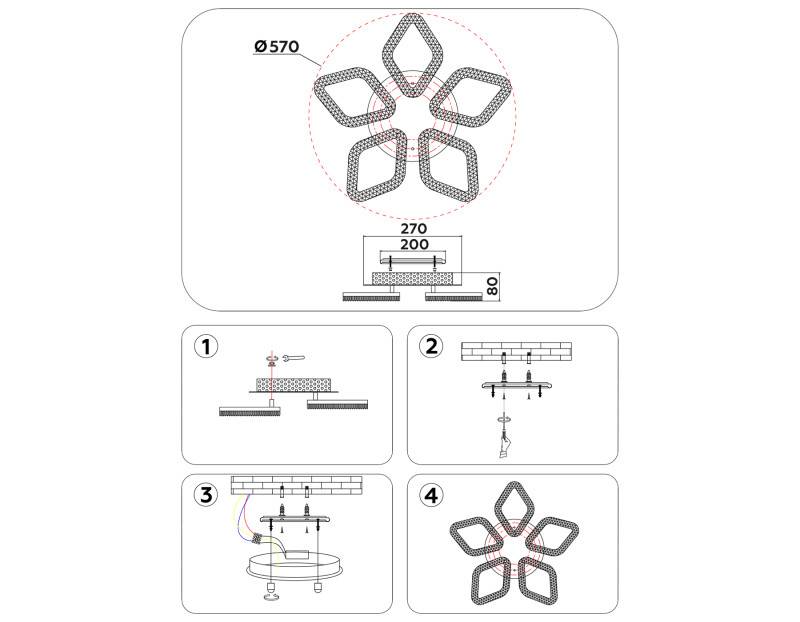 Ø570

270
200
80

1

2

3

4