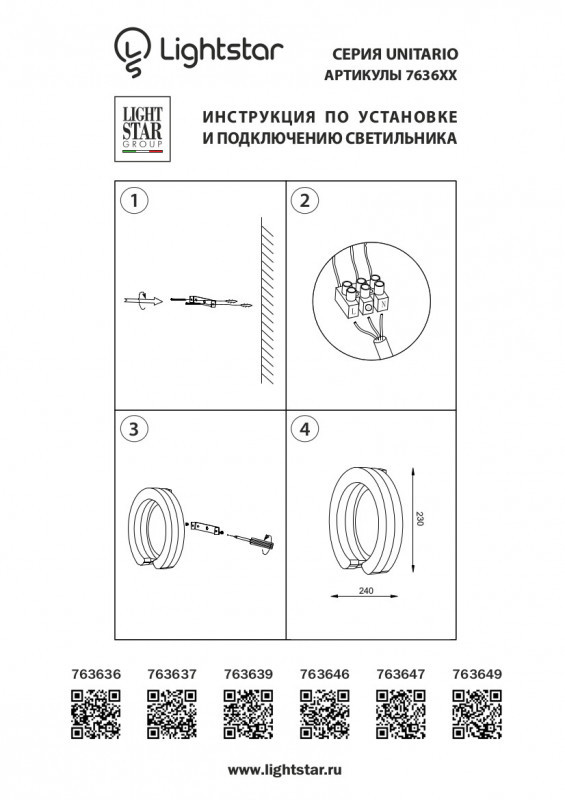 Lightstar

СЕРИЯ UNITARIO
АРТИКУЛЫ 7636XX

LIGHT STAR GROUP

ИНСТРУКЦИЯ ПО УСТАНОВКЕ
И ПОДКЛЮЧЕНИЮ СВЕТИЛЬНИКА

1

2

L N

3

4

230

240

763636 763637 763639 763646 763647 763649

www.lightstar.ru