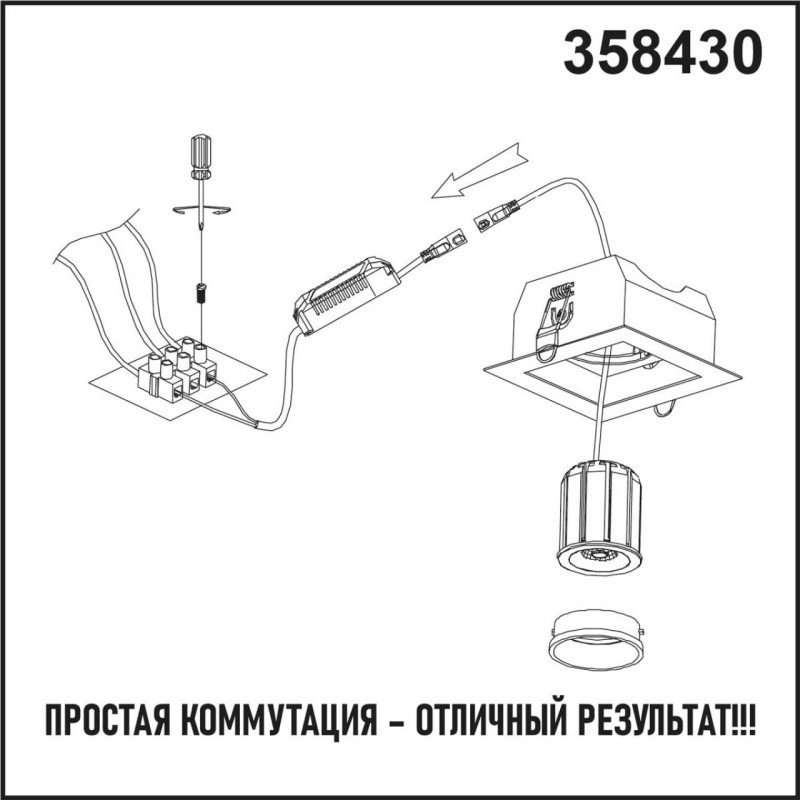 358430

ПРОСТАЯ КОММУТАЦИЯ – ОТЛИЧНЫЙ РЕЗУЛЬТАТ!!!