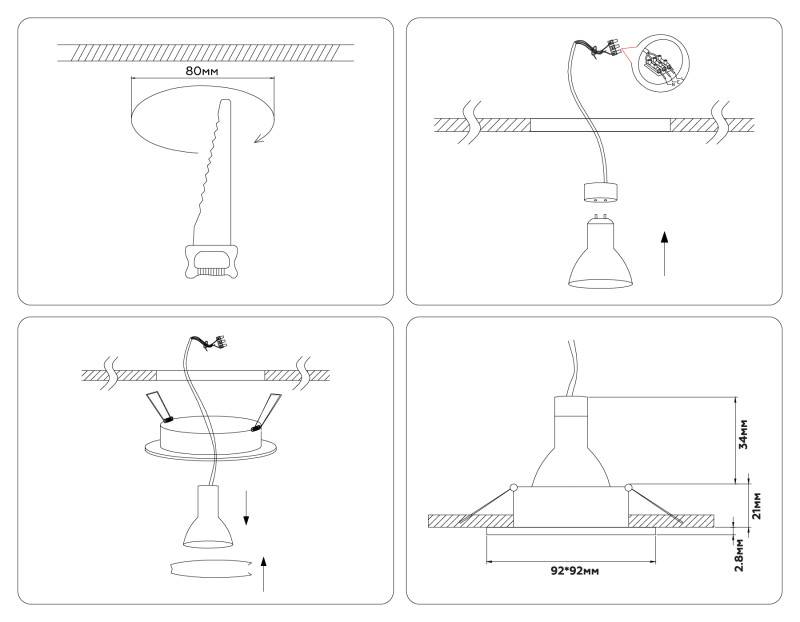 80мм

34мм

21мм

2.8мм

92*92мм