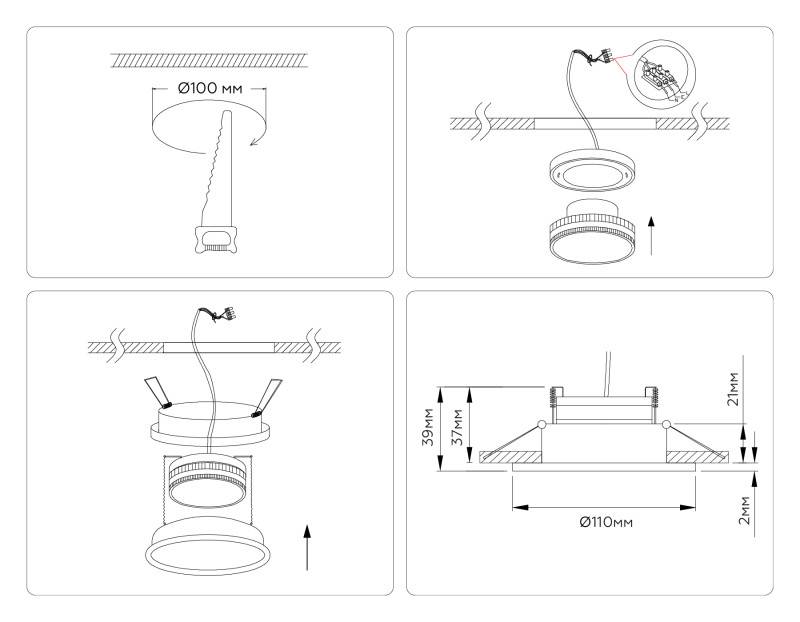 Ø100 мм

39мм
37мм
21мм
2мм
Ø110мм