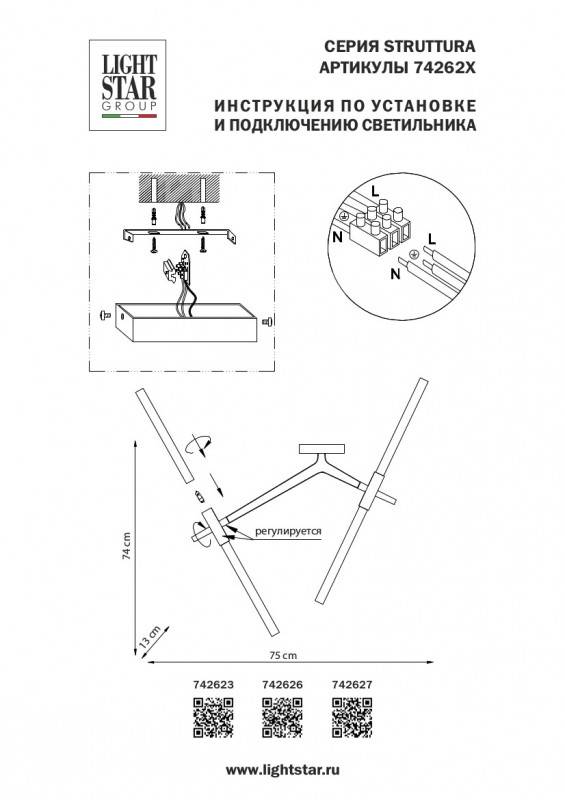 LIGHT STAR GROUP

СЕРИЯ STRUTTURA
АРТИКУЛЫ 74262X

ИНСТРУКЦИЯ ПО УСТАНОВКЕ
И ПОДКЛЮЧЕНИЮ СВЕТИЛЬНИКА

L
N
L
N

регулируется

74 cm
13 cm
75 cm

742623
742626
742627

www.lightstar.ru