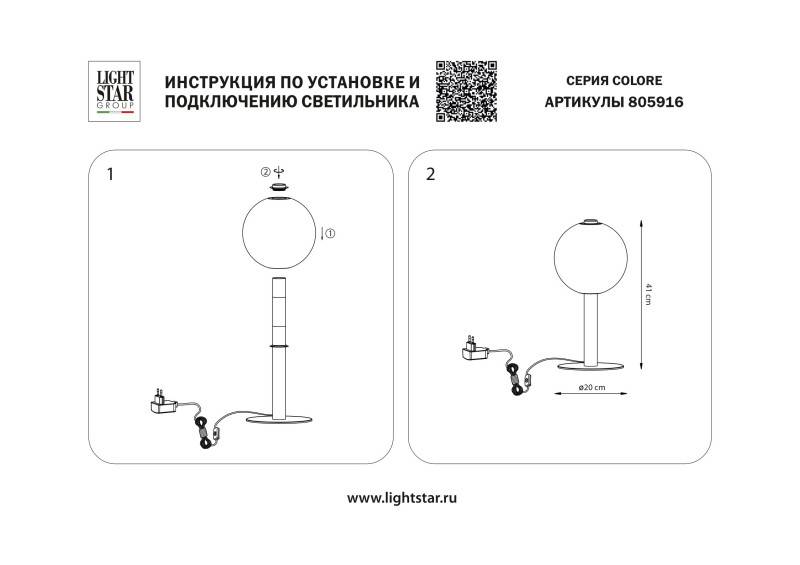 LIGHT STAR GROUP

ИНСТРУКЦИЯ ПО УСТАНОВКЕ И ПОДКЛЮЧЕНИЮ СВЕТИЛЬНИКА

СЕРИЯ COLORE
АРТИКУЛЫ 805916

1

②

①

2

41 cm

ø20 cm

www.lightstar.ru