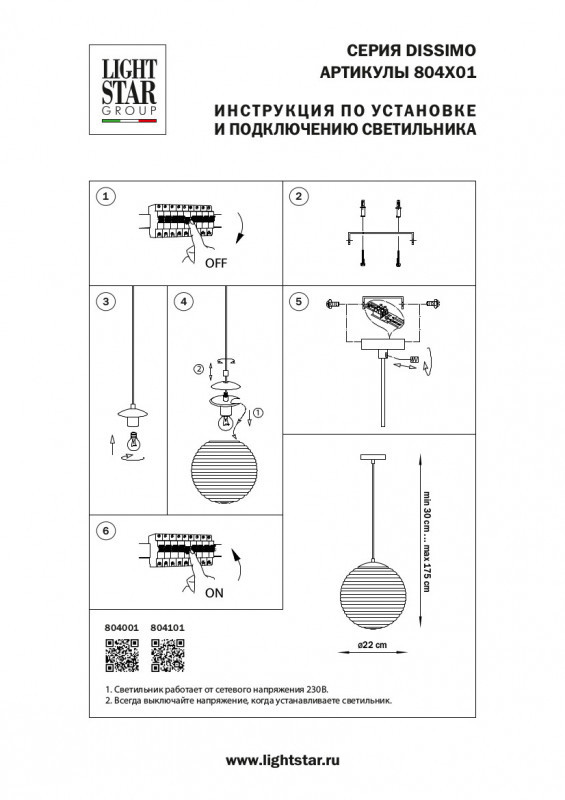 LIGHT STAR GROUP

СЕРИЯ DISSIMO
АРТИКУЛЫ 804X01

ИНСТРУКЦИЯ ПО УСТАНОВКЕ
И ПОДКЛЮЧЕНИЮ СВЕТИЛЬНИКА

1
OFF

2

3

4
2
1

5

6
ON

min 30 cm ... max 175 cm

ø22 cm

804001 804101

1. Светильник работает от сетевого напряжения 230В.
2. Всегда выключайте напряжение, когда устанавливаете светильник.

www.lightstar.ru