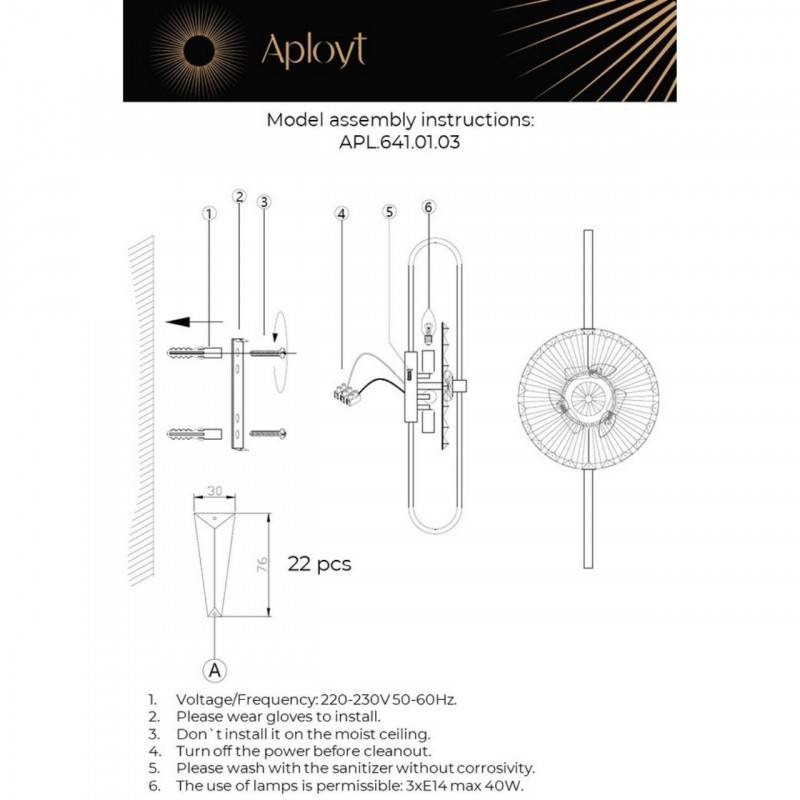 Aployt

Model assembly instructions:
APL.641.01.03

1
2
3
4
5
6

30
76
22 pcs

A

1. Voltage/Frequency: 220-230V 50-60Hz.
2. Please wear gloves to install.
3. Don`t install it on the moist ceiling.
4. Turn off the power before cleanout.
5. Please wash with the sanitizer without corrosivity.
6. The use of lamps is permissible: 3xE14 max 40W.