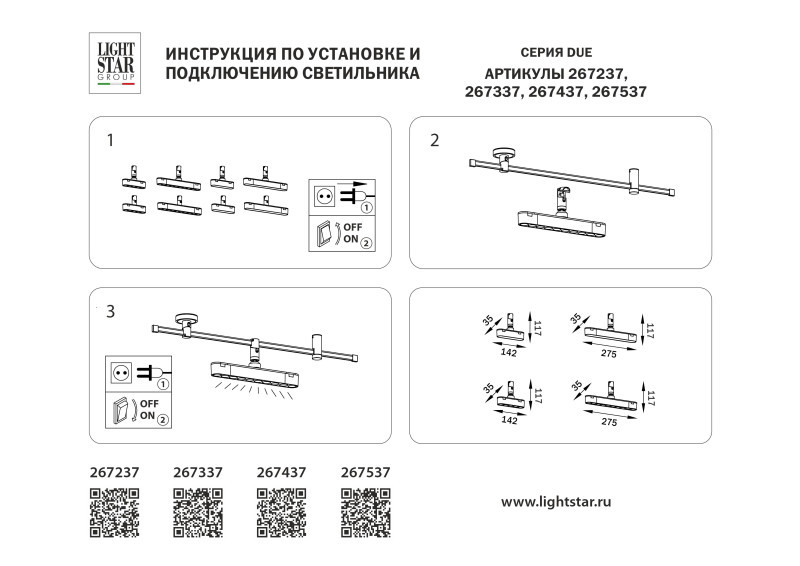 LIGHT STAR GROUP

ИНСТРУКЦИЯ ПО УСТАНОВКЕ И ПОДКЛЮЧЕНИЮ СВЕТИЛЬНИКА

СЕРИЯ DUE
АРТИКУЛЫ 267237, 267337, 267437, 267537

1

1
OFF
ON 2

2

3

1
OFF
ON 2

35
117
142

35
117
275

35
117
142

35
117
275

267237
267337
267437
267537

www.lightstar.ru