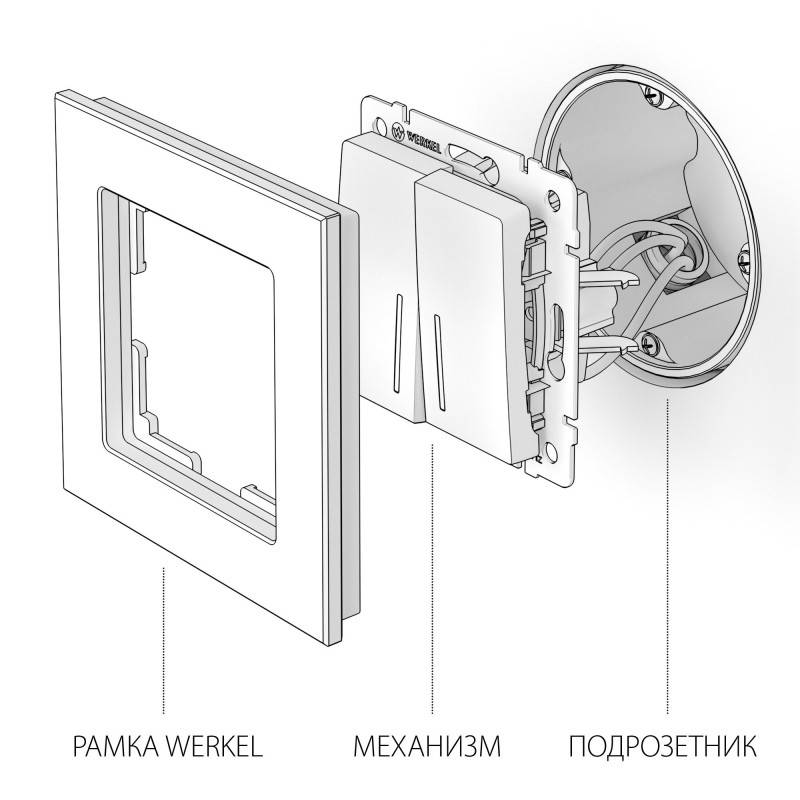 WERKEL

РАМКА WERKEL

МЕХАНИЗМ

ПОДРОЗЕТНИК