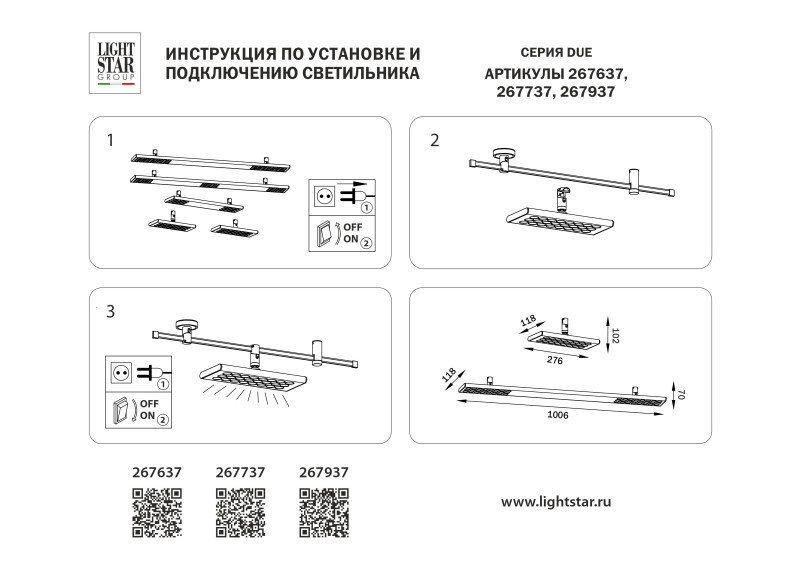 LIGHT STAR GROUP

ИНСТРУКЦИЯ ПО УСТАНОВКЕ И ПОДКЛЮЧЕНИЮ СВЕТИЛЬНИКА

СЕРИЯ DUE
АРТИКУЛЫ 267637, 267737, 267937

1

1
OFF
ON 2

2

3

1
OFF
ON 2

118
102
276
118
70
1006

267637
267737
267937

www.lightstar.ru