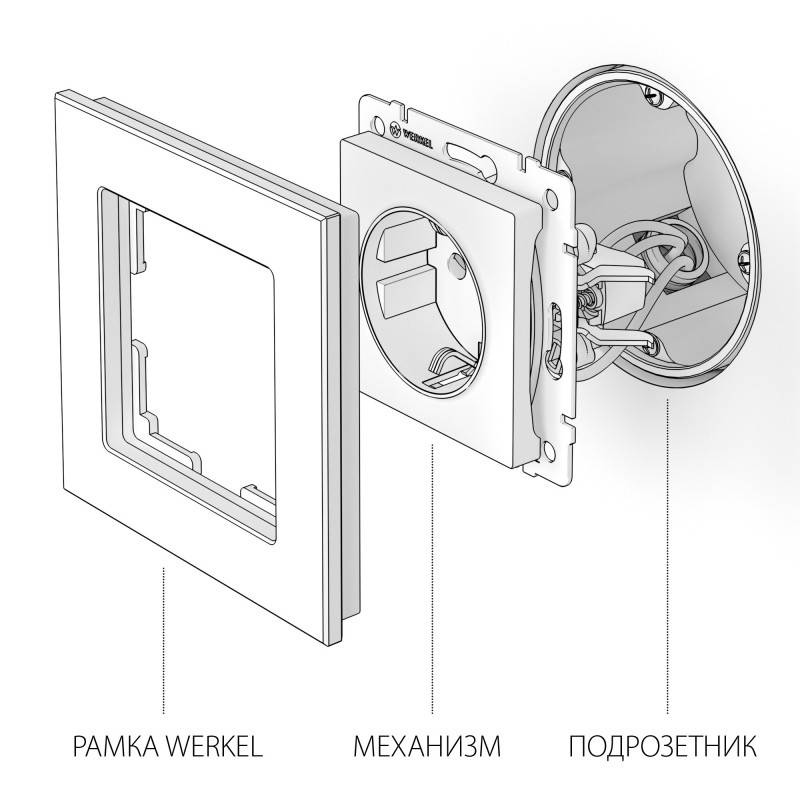 WERKEL

РАМКА WERKEL

МЕХАНИЗМ

ПОДРОЗЕТНИК