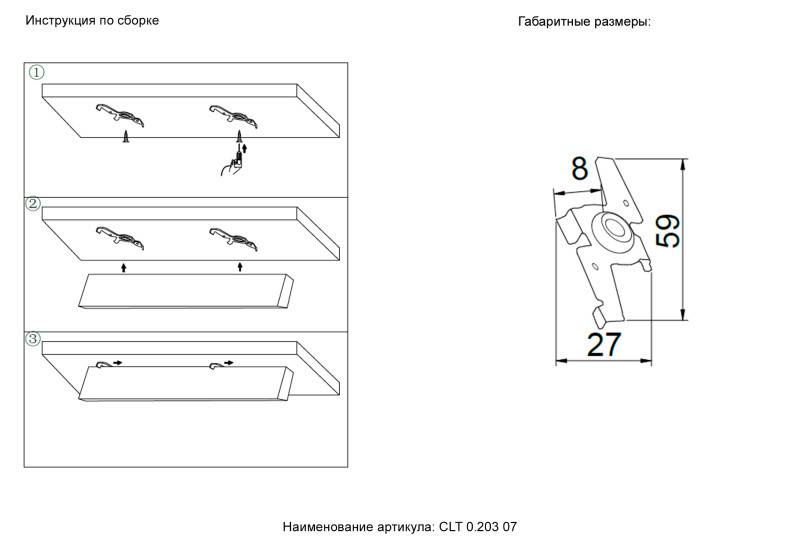 Инструкция по сборке

①

②

③

Габаритные размеры:

8

59

27

Наименование артикула: CLT 0.203 07