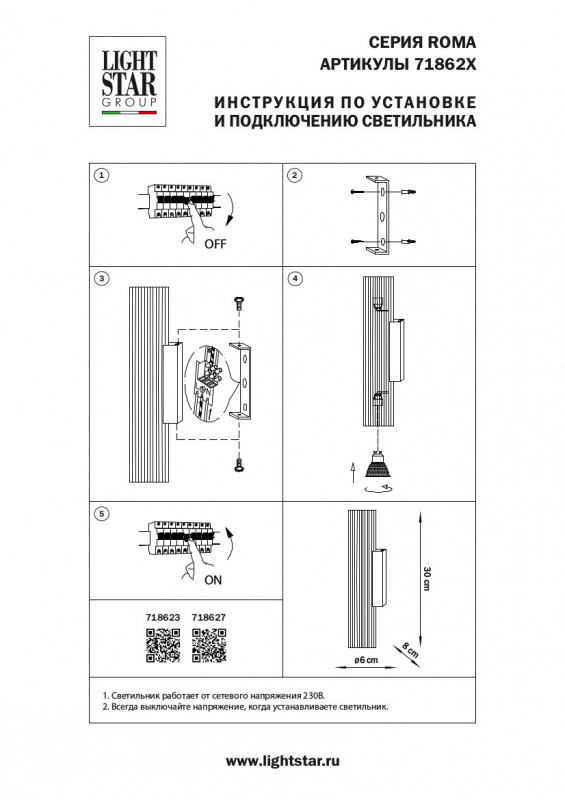 LIGHT STAR GROUP

СЕРИЯ ROMA
АРТИКУЛЫ 71862X

ИНСТРУКЦИЯ ПО УСТАНОВКЕ
И ПОДКЛЮЧЕНИЮ СВЕТИЛЬНИКА

1
OFF

2

3

4

5
ON

718623 718627

30 cm
8 cm
ø6 cm

1. Светильник работает от сетевого напряжения 230В.
2. Всегда выключайте напряжение, когда устанавливаете светильник.

www.lightstar.ru