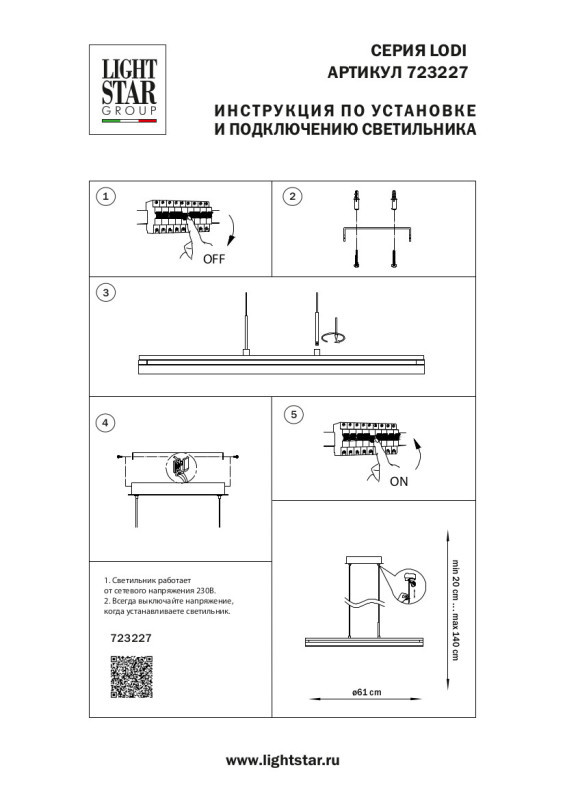 LIGHT STAR GROUP

СЕРИЯ LODI
АРТИКУЛ 723227

ИНСТРУКЦИЯ ПО УСТАНОВКЕ
И ПОДКЛЮЧЕНИЮ СВЕТИЛЬНИКА

1

OFF

2

3

4

5

ON

1. Светильник работает от сетевого напряжения 230В.
2. Всегда выключайте напряжение, когда устанавливаете светильник.

723227

min 20 cm ... max 140 cm

ø61 cm

www.lightstar.ru