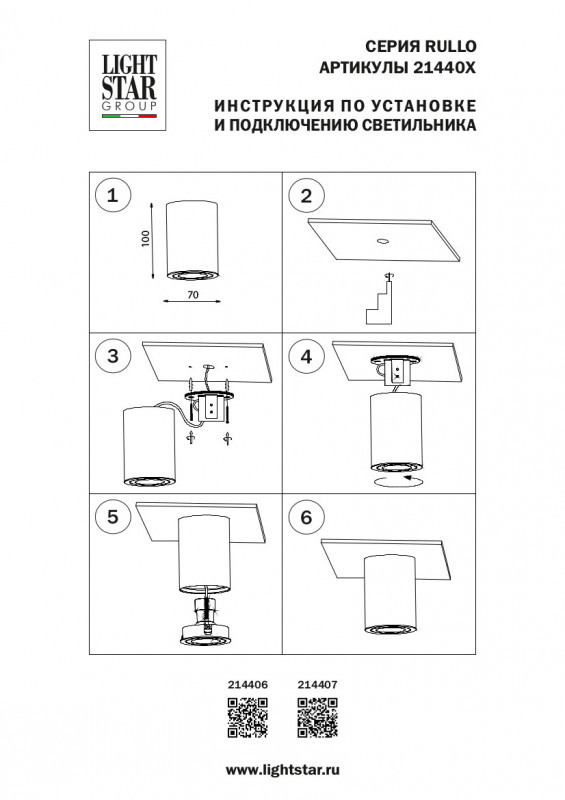 LIGHT STAR GROUP

СЕРИЯ RULLO
АРТИКУЛЫ 21440X

ИНСТРУКЦИЯ ПО УСТАНОВКЕ
И ПОДКЛЮЧЕНИЮ СВЕТИЛЬНИКА

1

100

70

2

3

4

5

6

214406

214407

www.lightstar.ru