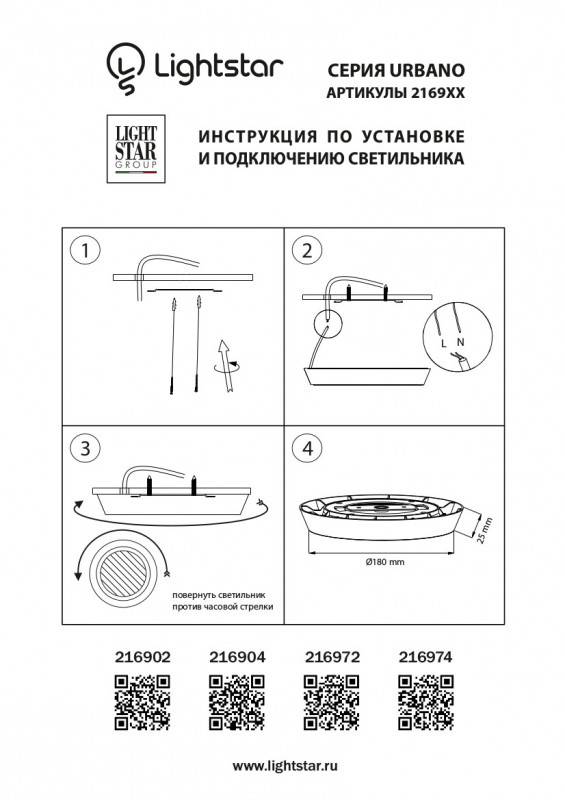 Lightstar

СЕРИЯ URBANO
АРТИКУЛЫ 2169XX

LIGHT STAR GROUP

ИНСТРУКЦИЯ ПО УСТАНОВКЕ
И ПОДКЛЮЧЕНИЮ СВЕТИЛЬНИКА

1

2

L N

3

повернуть светильник
против часовой стрелки

4

25 mm

Ø180 mm

216902 216904 216972 216974

www.lightstar.ru